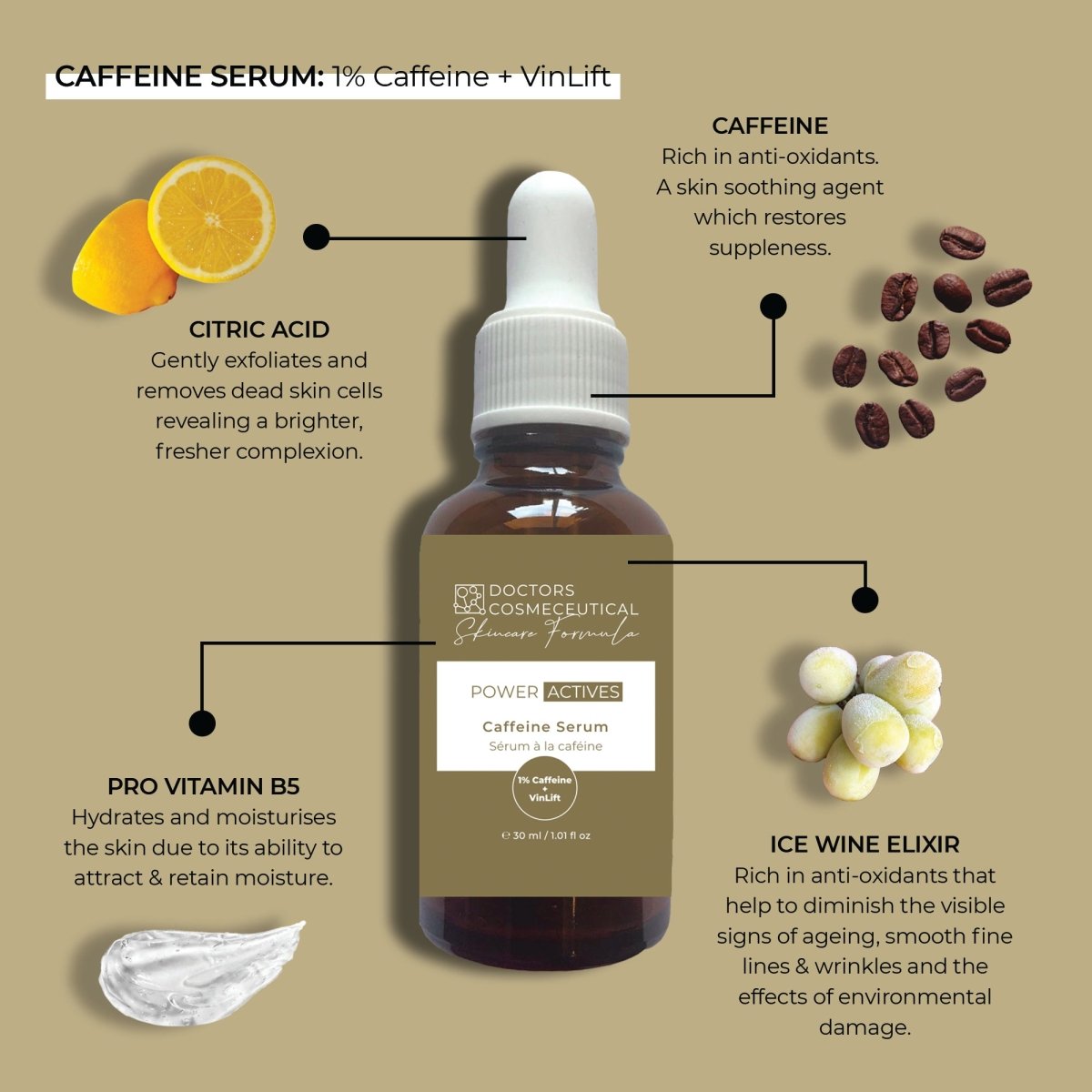 CAFFEINE SERUM: 1% Caffeine + VinLift

CAFFEINE
Rich in anti-oxidants. A skin soothing agent which restores suppleness.

CITRIC ACID
Gently exfoliates and removes dead skin cells revealing a brighter, fresher complexion.

DOCTORS COSMECEUTICAL
Skincare Formula

POWER ACTIVES
Caffeine Serum
Sérum à la caféine

1% Caffeine + VinLift

℮ 30 ml / 1.01 fl oz

PRO VITAMIN B5
Hydrates and moisturises the skin due to its ability to attract & retain moisture.

ICE WINE ELIXIR
Rich in anti-oxidants that help to diminish the visible signs of ageing, smooth fine lines & wrinkles and the effects of environmental damage.